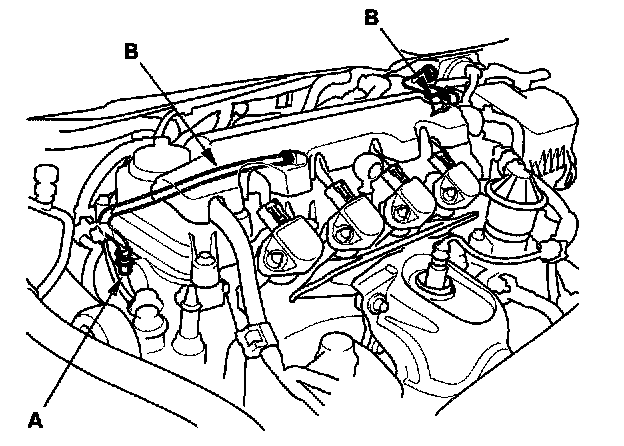 B

B

A