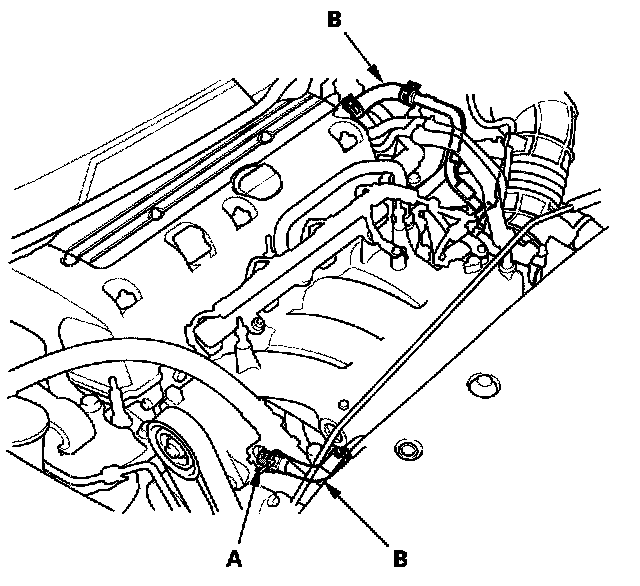 B

A

B