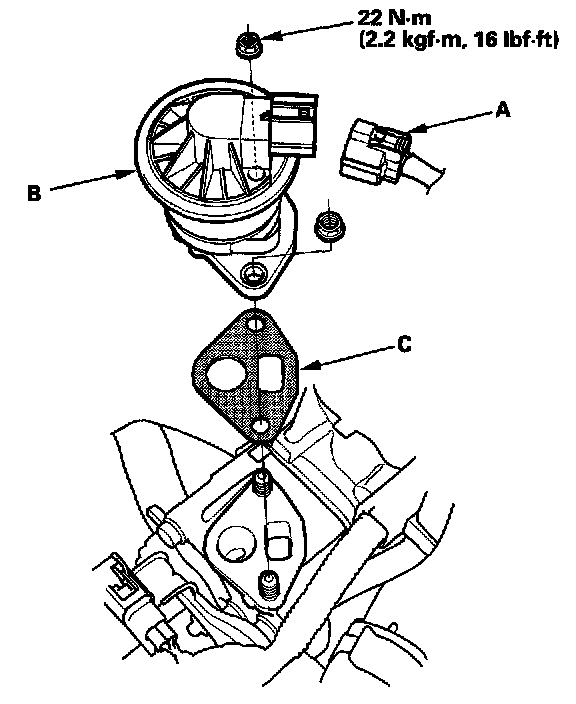 22 N·m
(2.2 kgf·m, 16 lbf·ft)

A

B

C