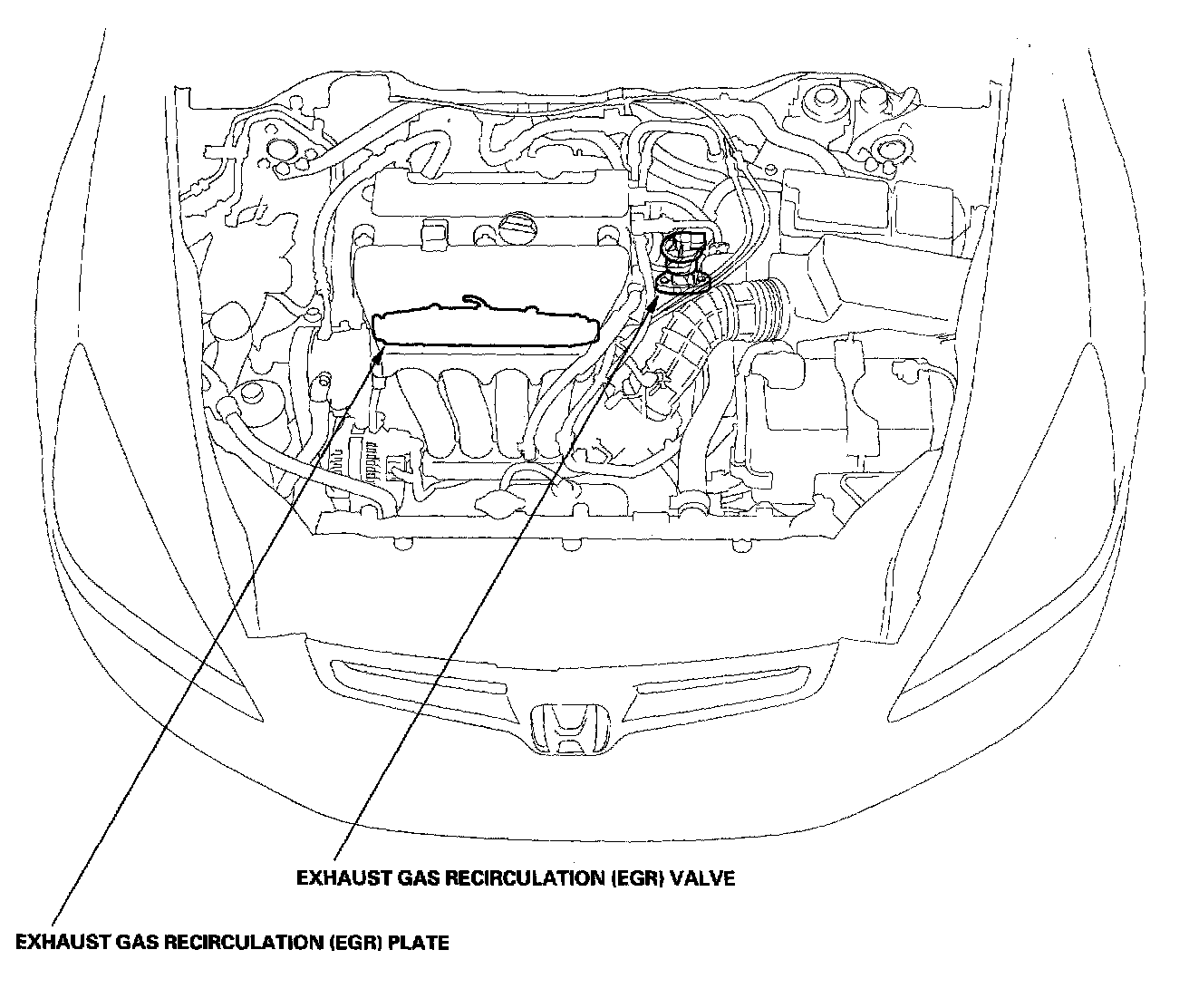 EXHAUST GAS RECIRCULATION (EGR) VALVE

EXHAUST GAS RECIRCULATION (EGR) PLATE