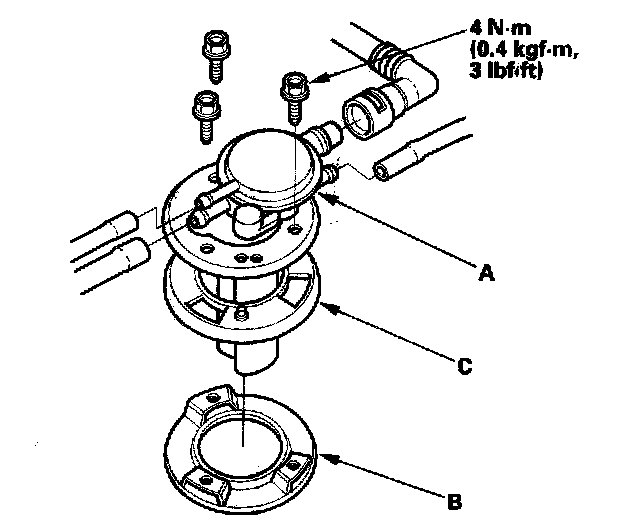 4 N·m
(0.4 kgf·m,
3 lbf·ft)

A

C

B