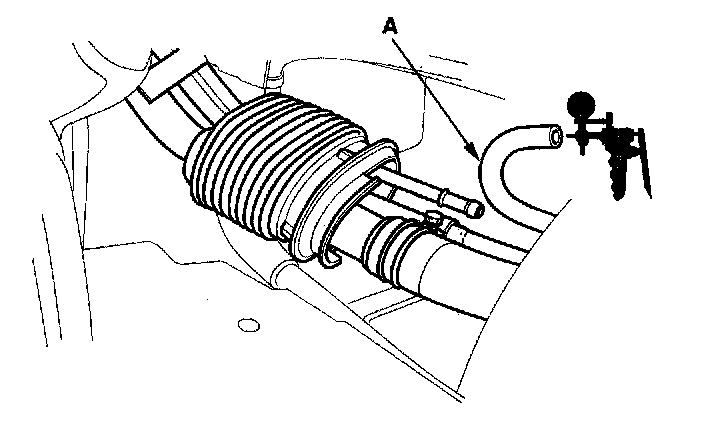 A