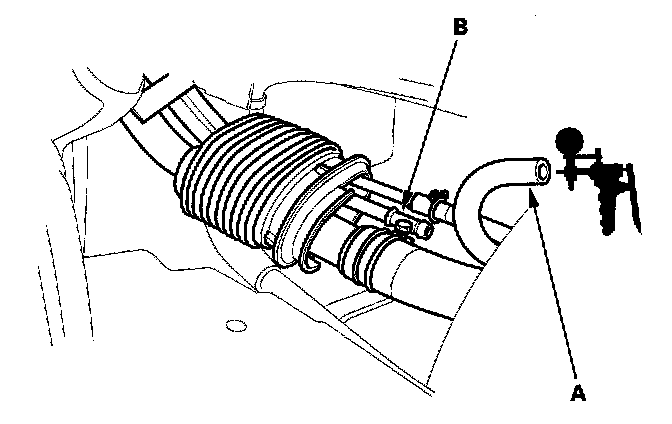 B

A