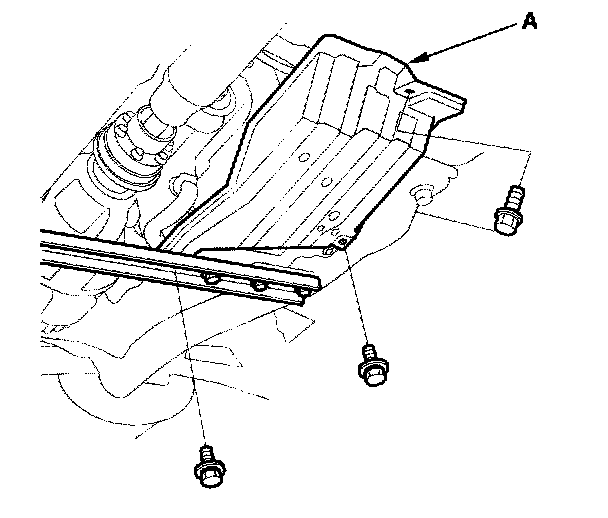 A