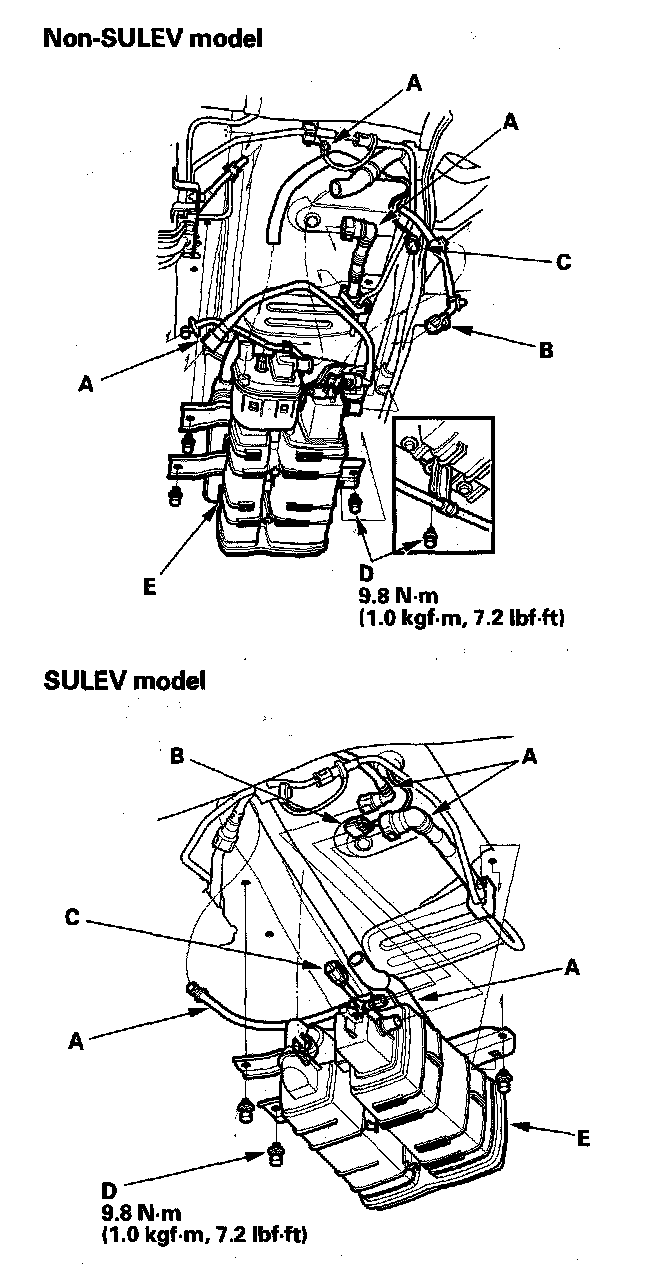 Non-SULEV model

A

A

C

B

A

E

D
9.8 N·m
(1.0 kgf·m, 7.2 lbf·ft)

SULEV model

B

A

C

A

A

E

D
9.8 N·m
(1.0 kgf·m, 7.2 lbf·ft)