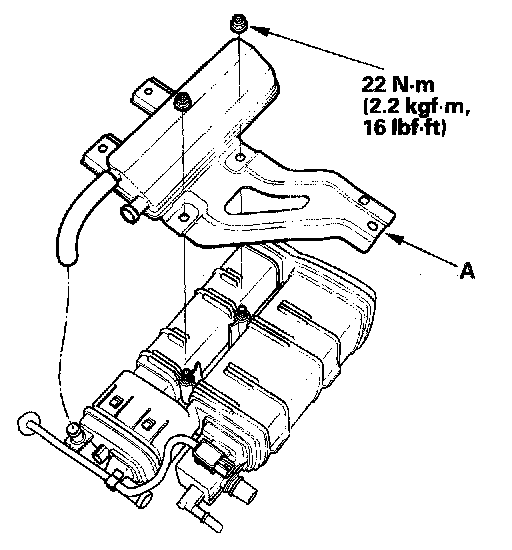 22 N·m
(2.2 kgf·m,
16 lbf·ft)

A