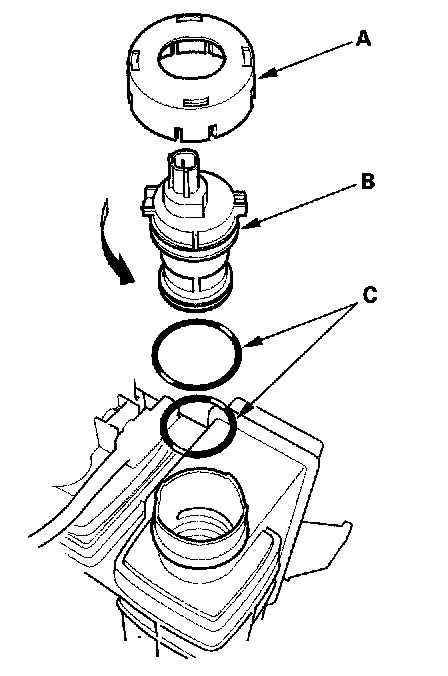 A
B
C