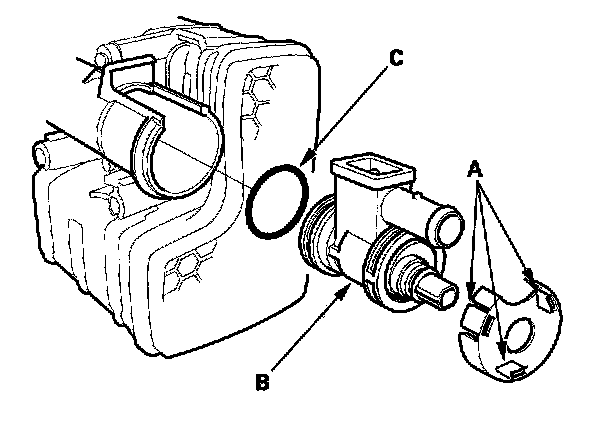 C

A

B