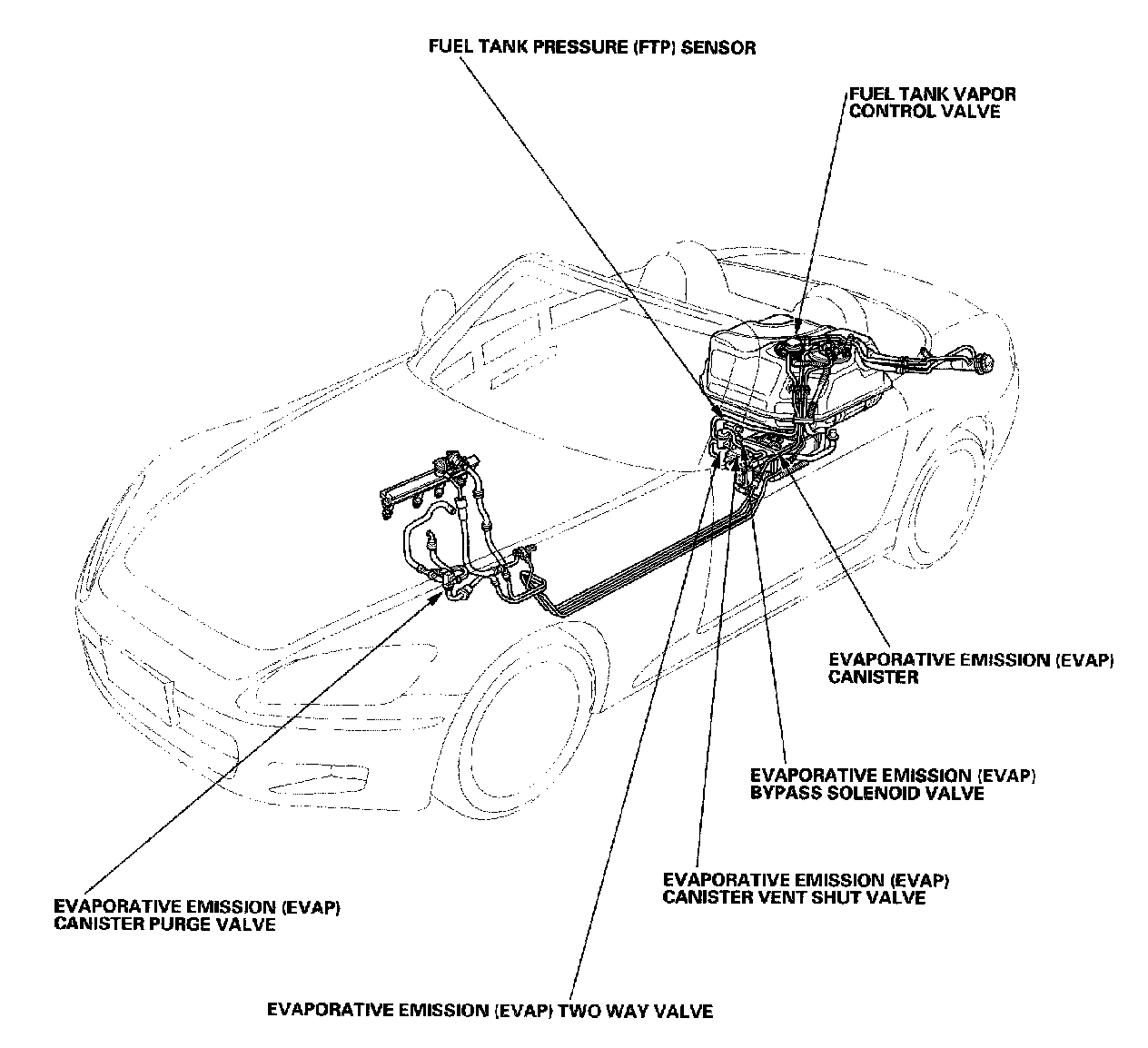 FUEL TANK PRESSURE (FTP) SENSOR

FUEL TANK VAPOR CONTROL VALVE

EVAPORATIVE EMISSION (EVAP) CANISTER

EVAPORATIVE EMISSION (EVAP) BYPASS SOLENOID VALVE

EVAPORATIVE EMISSION (EVAP) CANISTER VENT SHUT VALVE

EVAPORATIVE EMISSION (EVAP) CANISTER PURGE VALVE

EVAPORATIVE EMISSION (EVAP) TWO WAY VALVE