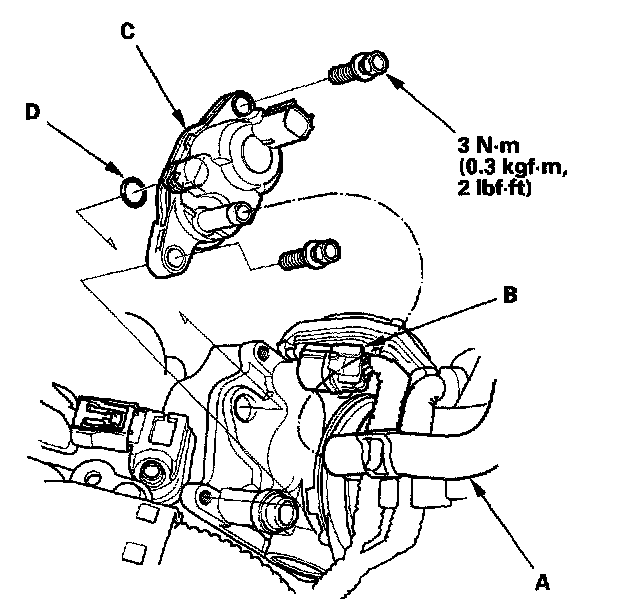 C

D

3 N·m
(0.3 kgf·m,
2 lbf·ft)

B

A