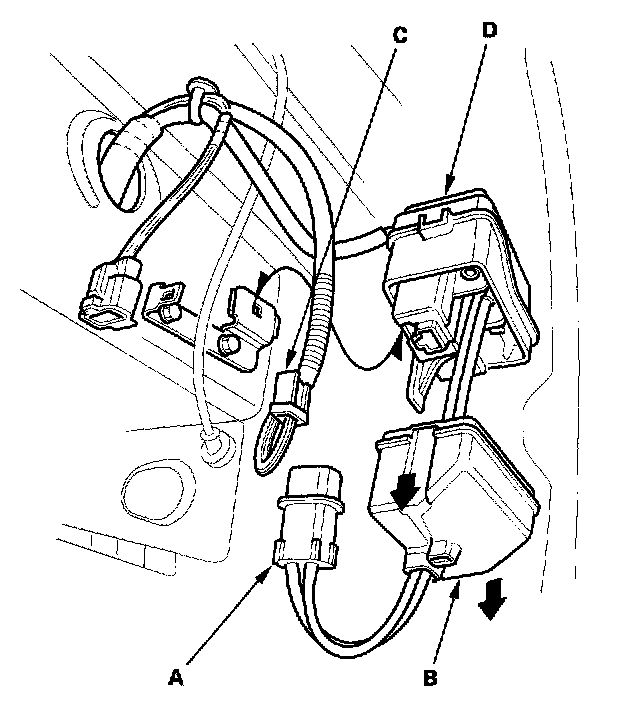 C
D
A
B