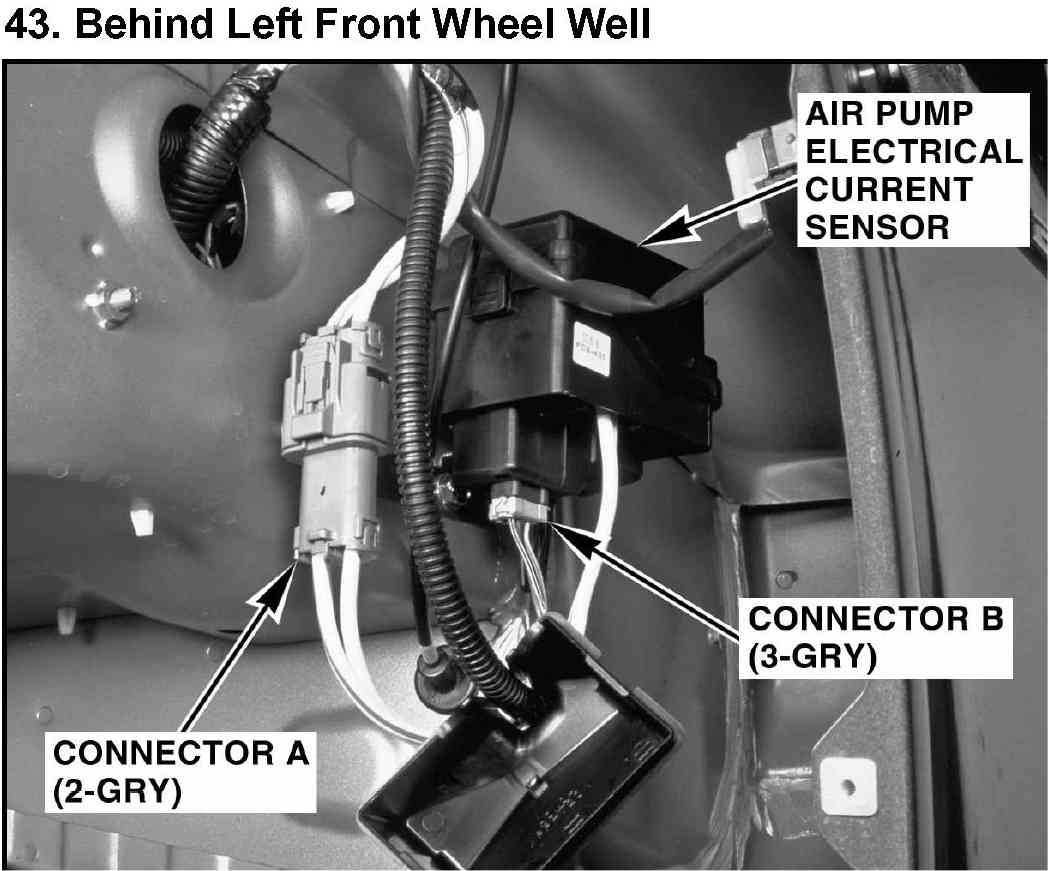 43. Behind Left Front Wheel Well

AIR PUMP ELECTRICAL CURRENT SENSOR

CONNECTOR B (3-GRY)

CONNECTOR A (2-GRY)