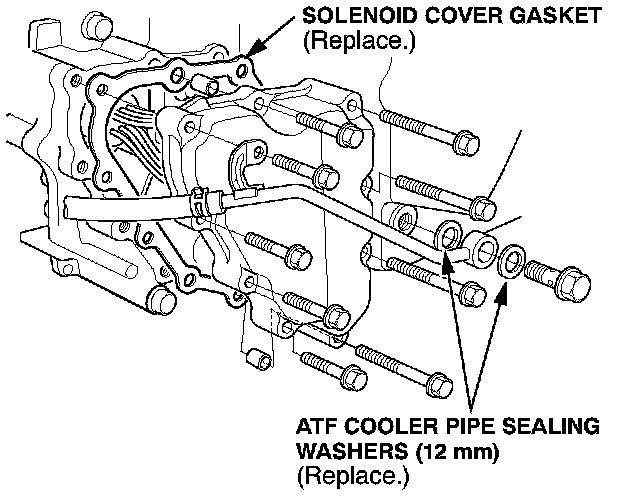 SOLENOID COVER GASKET
(Replace.)

ATF COOLER PIPE SEALING WASHERS (12 mm)
(Replace.)