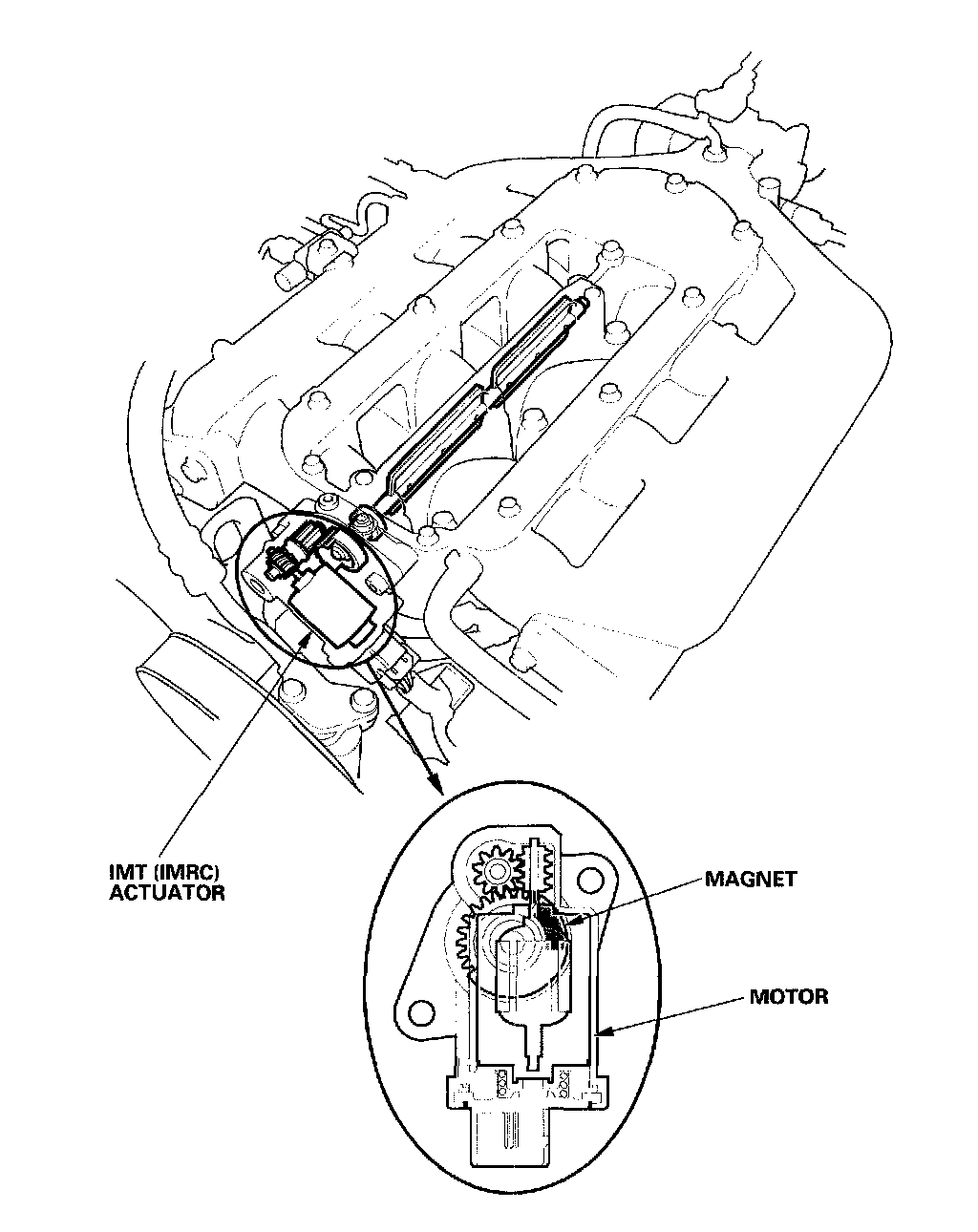 IMT (IMRC) ACTUATOR

MAGNET

MOTOR