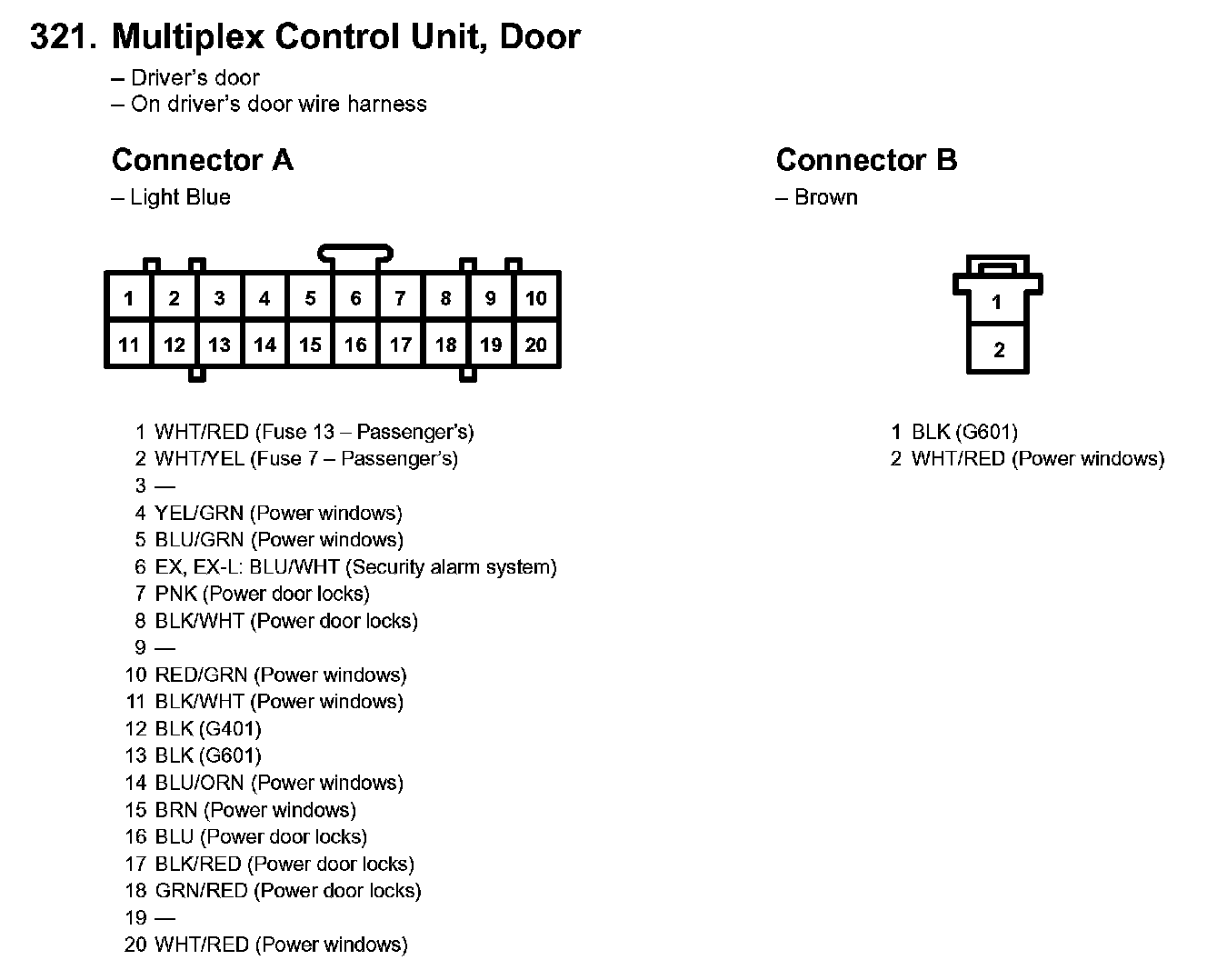 321. Multiplex Control Unit, Door

– Driver's door
– On driver's door wire harness

Connector A

– Light Blue

| 1 | 2 | 3 | 4 | 5 | 6 | 7 | 8 | 9 | 10 |
|---|---|---|---|---|---|---|---|---|---|
| 11 | 12 | 13 | 14 | 15 | 16 | 17 | 18 | 19 | 20 |

1 WHT/RED (Fuse 13 – Passenger's)
2 WHT/YEL (Fuse 7 – Passenger's)
3 —
4 YEL/GRN (Power windows)
5 BLU/GRN (Power windows)
6 EX, EX-L: BLU/WHT (Security alarm system)
7 PNK (Power door locks)
8 BLK/WHT (Power door locks)
9 —
10 RED/GRN (Power windows)
11 BLK/WHT (Power windows)
12 BLK (G401)
13 BLK (G601)
14 BLU/ORN (Power windows)
15 BRN (Power windows)
16 BLU (Power door locks)
17 BLK/RED (Power door locks)
18 GRN/RED (Power door locks)
19 —
20 WHT/RED (Power windows)

Connector B

– Brown

1
2

1 BLK (G601)
2 WHT/RED (Power windows)