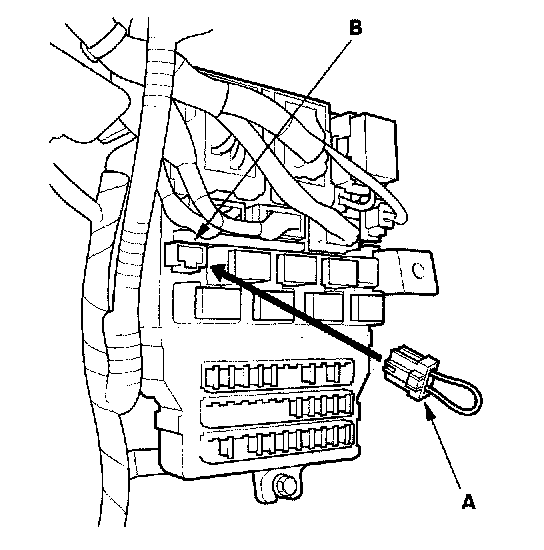 B

A