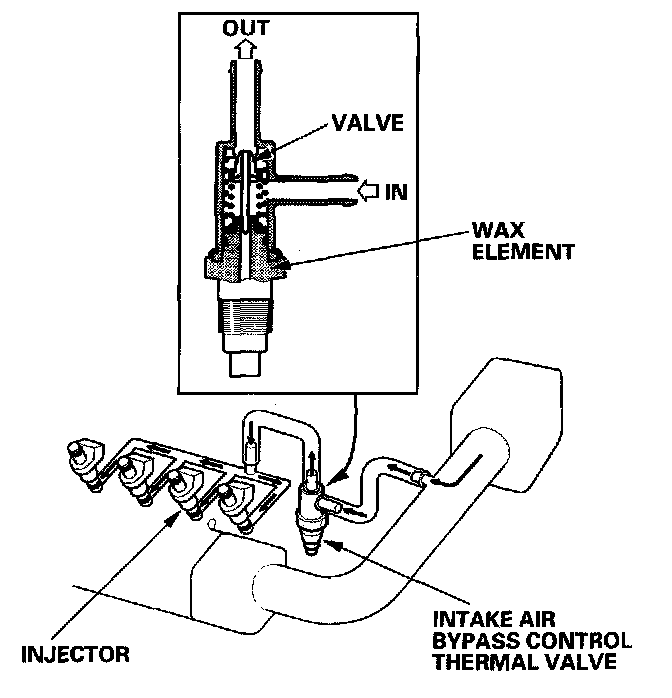 OUT

VALVE

IN

WAX
ELEMENT

INJECTOR

INTAKE AIR
BYPASS CONTROL
THERMAL VALVE