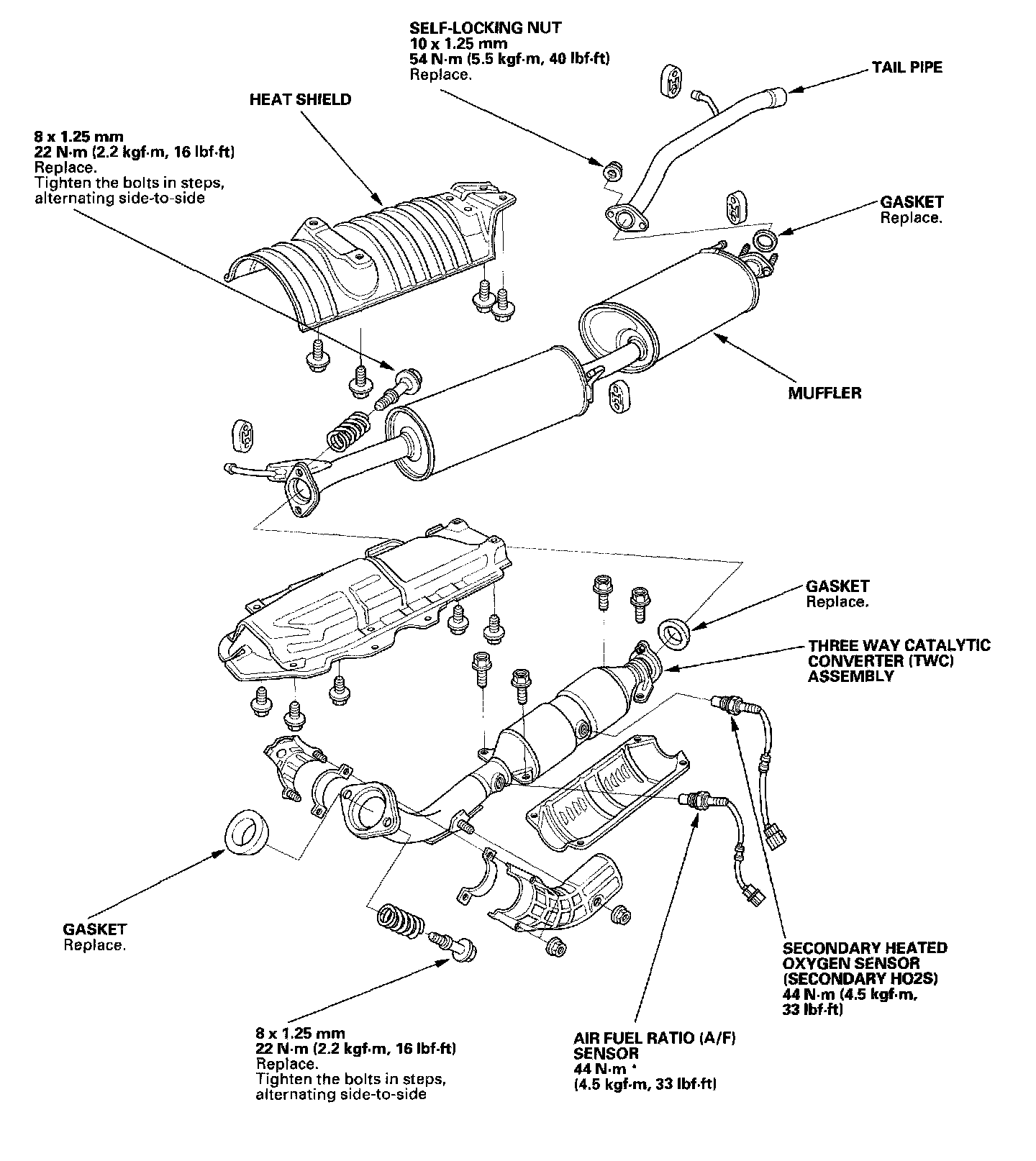 SELF-LOCKING NUT
10 x 1.25 mm
54 N·m (5.5 kgf·m, 40 lbf·ft)
Replace.

TAIL PIPE

HEAT SHIELD

8 x 1.25 mm
22 N·m (2.2 kgf·m, 16 lbf·ft)
Replace.
Tighten the bolts in steps, alternating side-to-side

GASKET
Replace.

MUFFLER

GASKET
Replace.

THREE WAY CATALYTIC CONVERTER (TWC) ASSEMBLY

GASKET
Replace.

SECONDARY HEATED OXYGEN SENSOR (SECONDARY HO2S)
44 N·m (4.5 kgf·m, 33 lbf·ft)

8 x 1.25 mm
22 N·m (2.2 kgf·m, 16 lbf·ft)
Replace.
Tighten the bolts in steps, alternating side-to-side

AIR FUEL RATIO (A/F) SENSOR
44 N·m
(4.5 kgf·m, 33 lbf·ft)