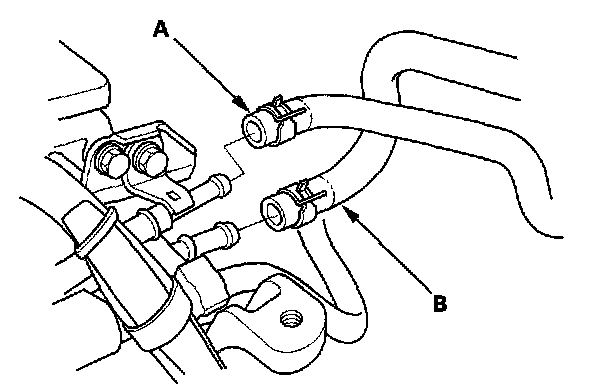 A

B