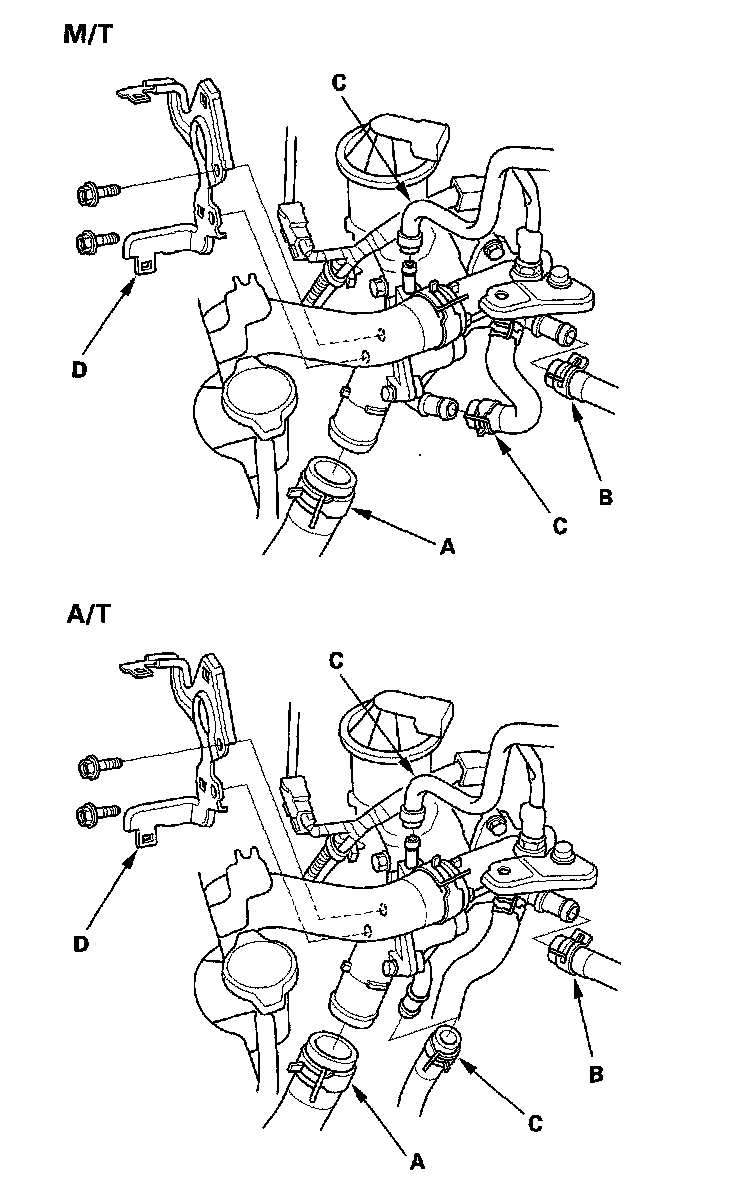 M/T

C

D

C

B

A

A/T

C

D

B

C

A