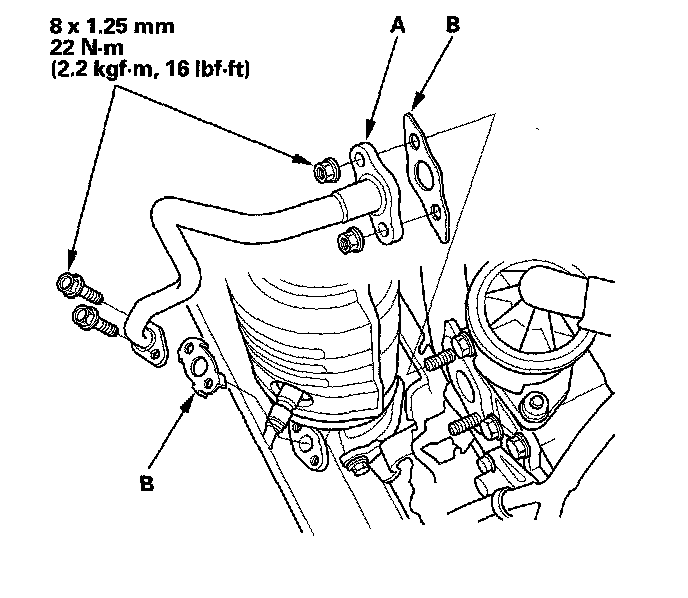 8 x 1.25 mm
22 N·m
(2.2 kgf·m, 16 lbf·ft)

A

B

B