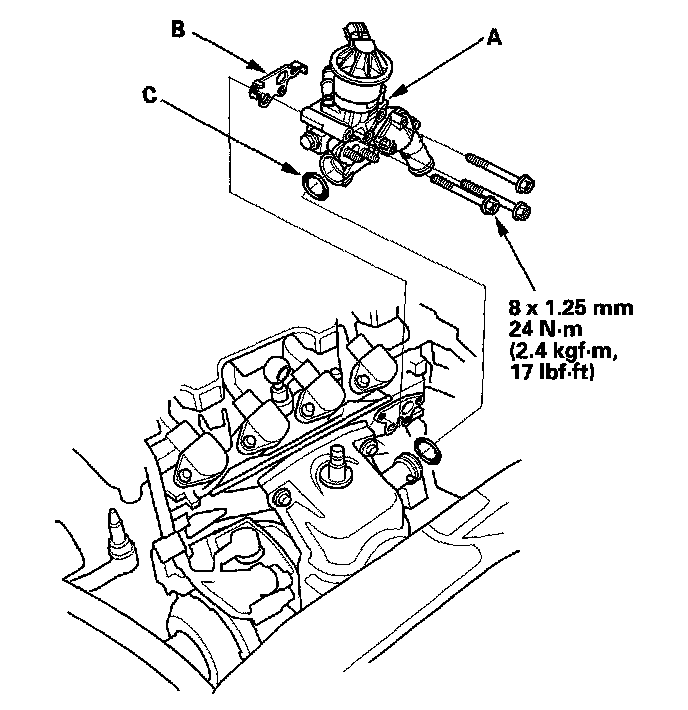 B

A

C

8 x 1.25 mm
24 N·m
(2.4 kgf·m,
17 lbf·ft)