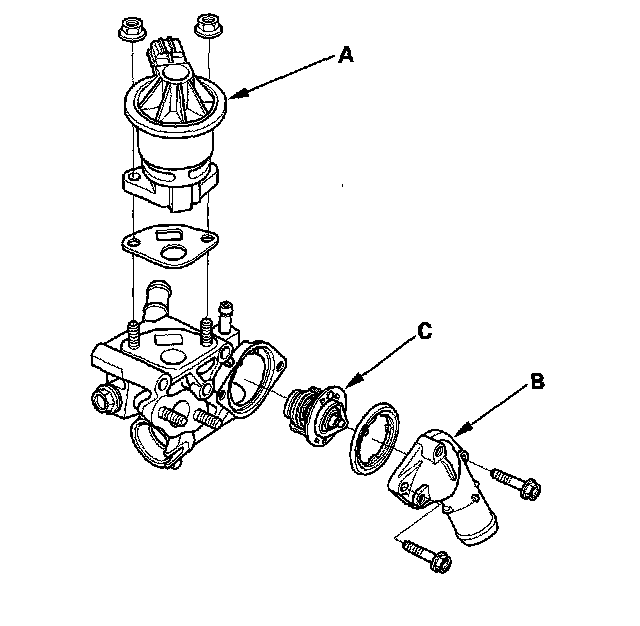 A
C
B