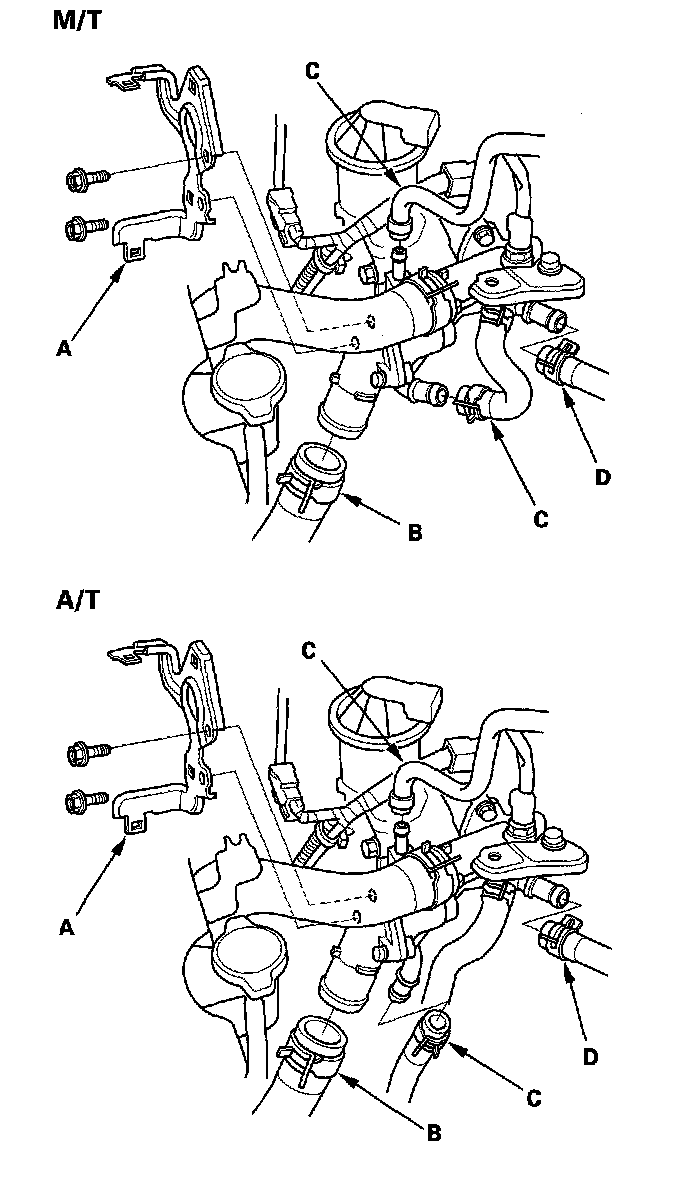 M/T

C

A

D

C

B

A/T

C

A

D

C

B