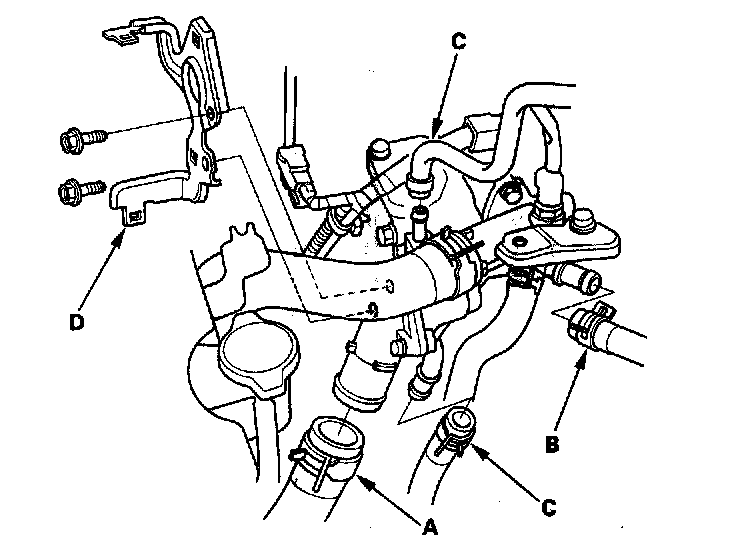 C
D
B
C
A