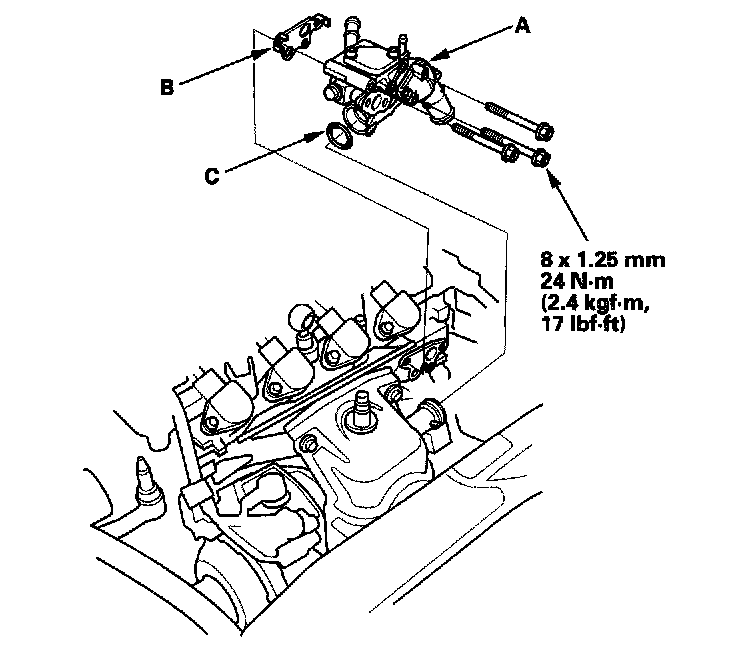 A

B

C

8 x 1.25 mm
24 N·m
(2.4 kgf·m,
17 lbf·ft)