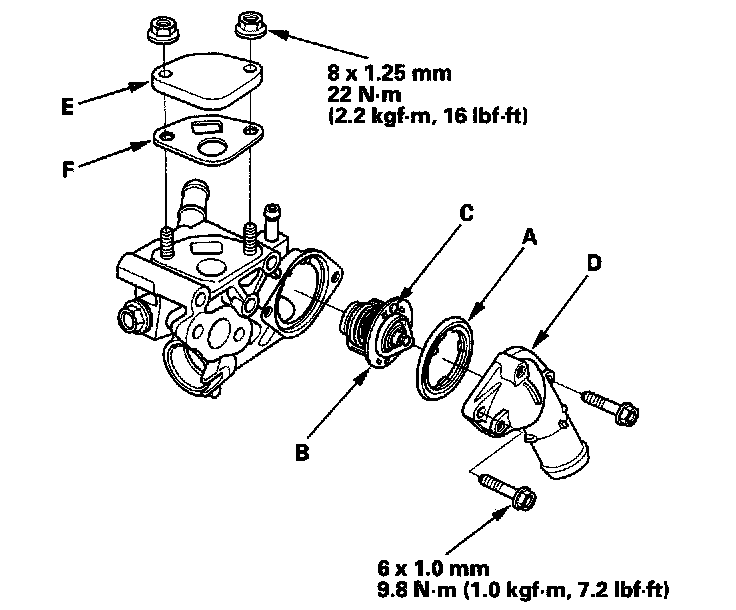 8 x 1.25 mm
22 N·m
(2.2 kgf·m, 16 lbf·ft)

E

F

C

A

D

B

6 x 1.0 mm
9.8 N·m (1.0 kgf·m, 7.2 lbf·ft)