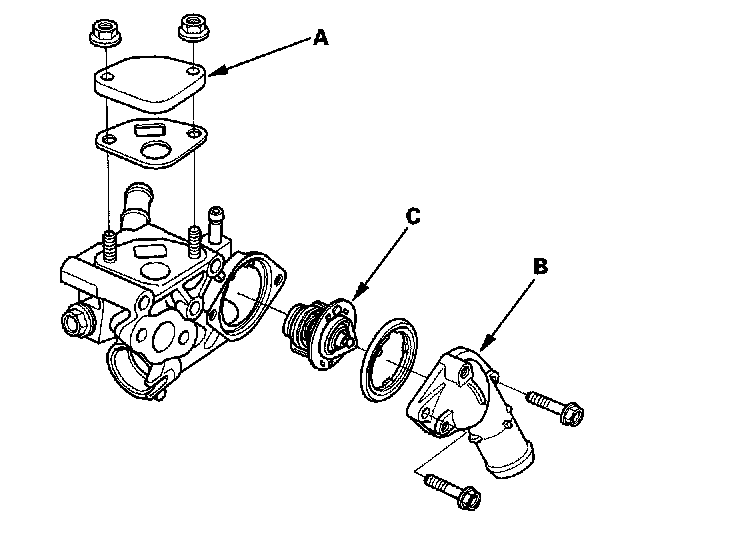 A
C
B