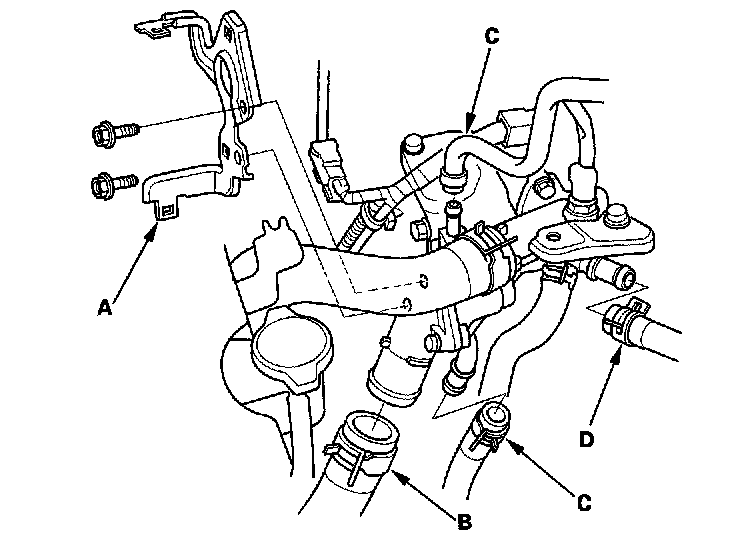 C
A
D
C
B