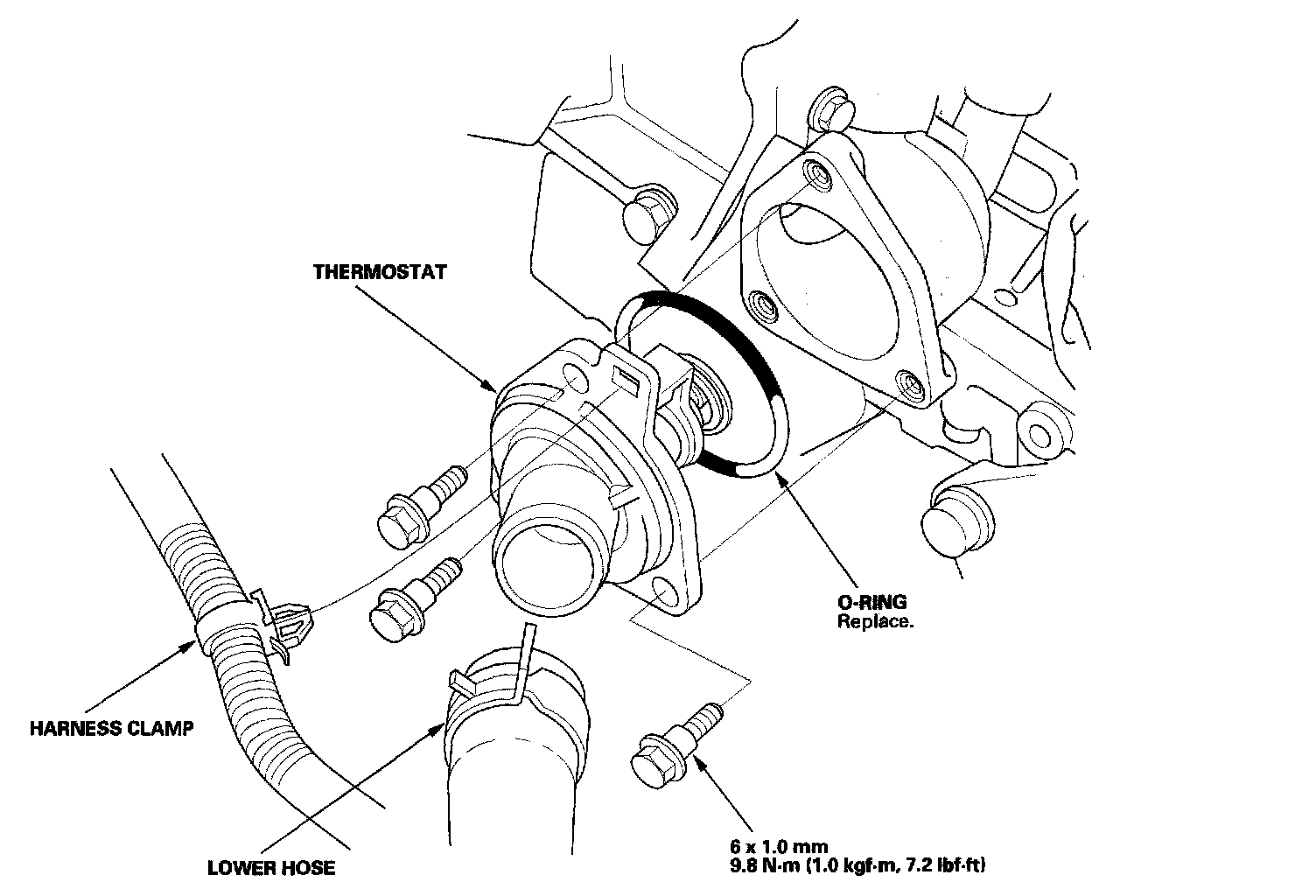 THERMOSTAT

O-RING
Replace.

HARNESS CLAMP

LOWER HOSE

6 x 1.0 mm
9.8 N·m (1.0 kgf·m, 7.2 lbf·ft)