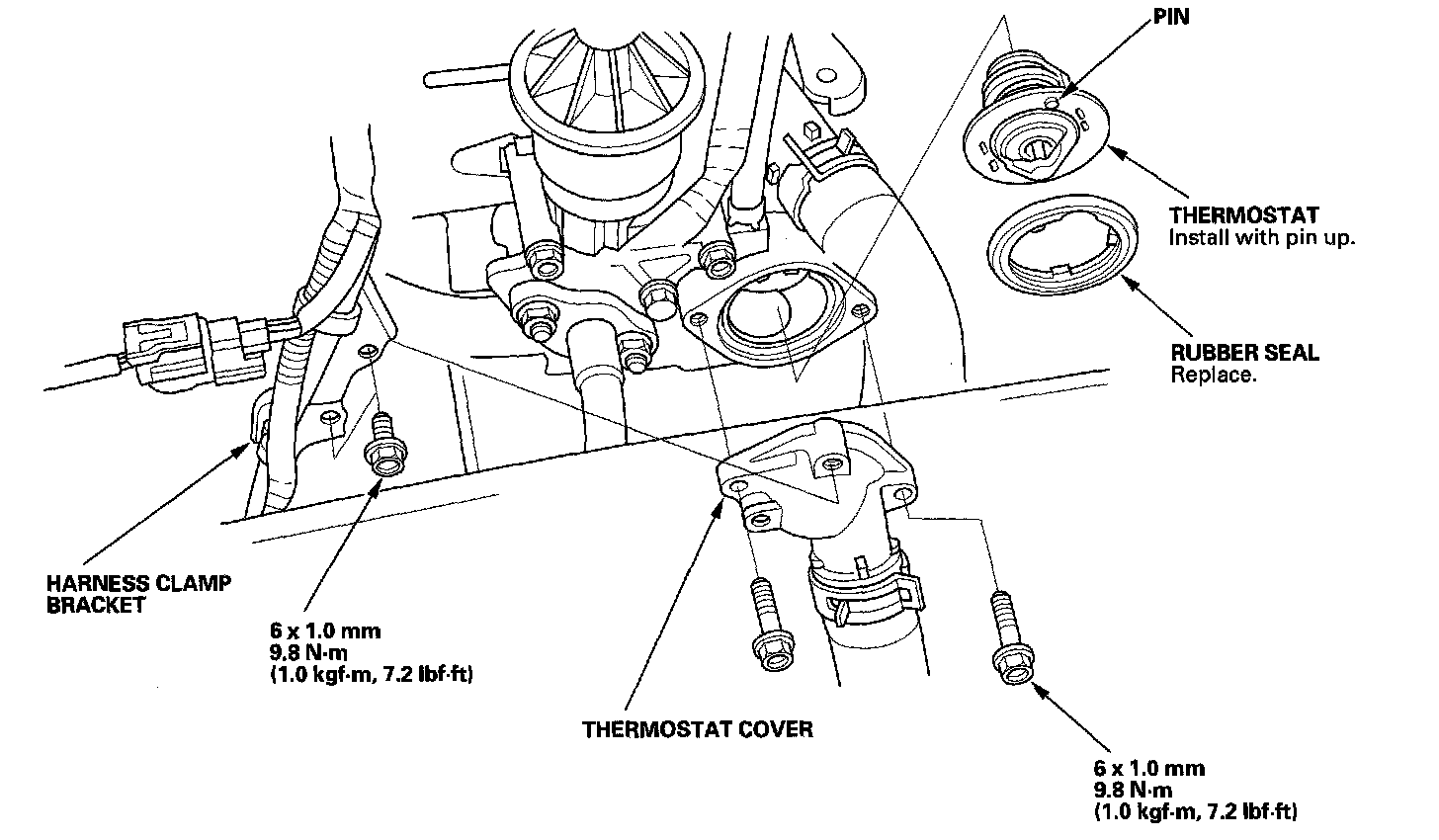 PIN

THERMOSTAT
Install with pin up.

RUBBER SEAL
Replace.

HARNESS CLAMP BRACKET

6 x 1.0 mm
9.8 N·m
(1.0 kgf·m, 7.2 lbf·ft)

THERMOSTAT COVER

6 x 1.0 mm
9.8 N·m
(1.0 kgf·m, 7.2 lbf·ft)