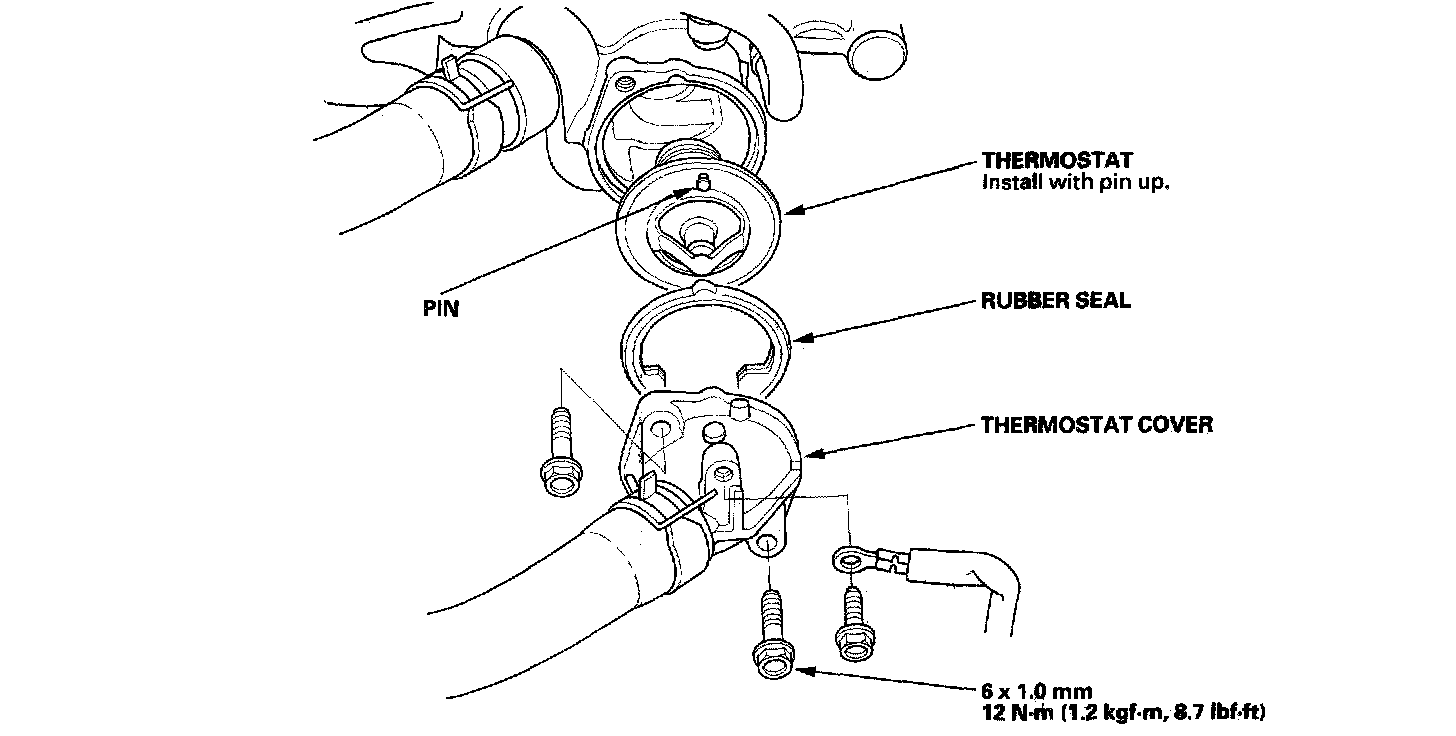 THERMOSTAT
Install with pin up.

PIN

RUBBER SEAL

THERMOSTAT COVER

6 x 1.0 mm
12 N·m (1.2 kgf·m, 8.7 lbf·ft)