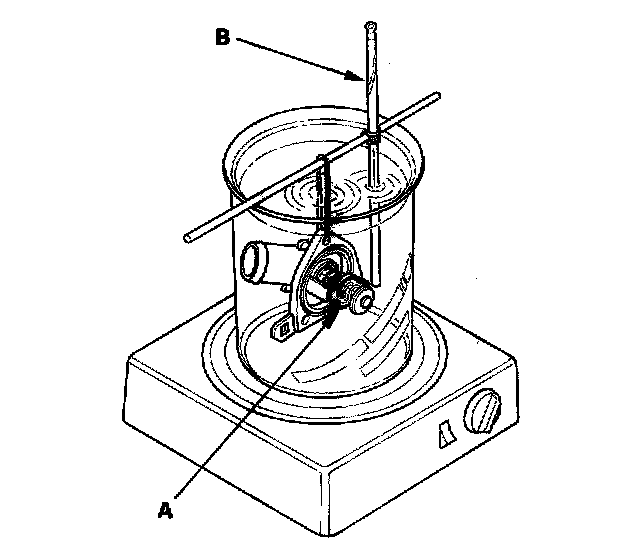 B

A