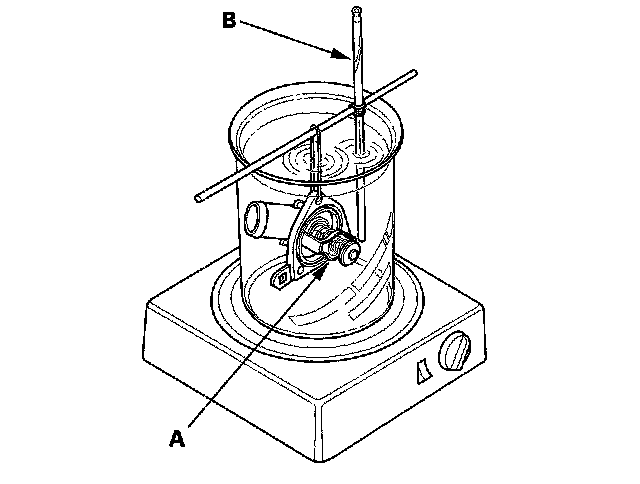 B

A