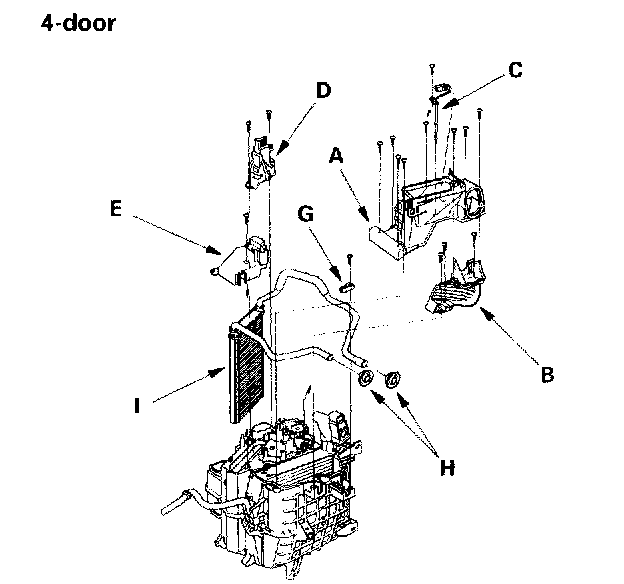 4-door

C

D

A

E

G

B

I

H