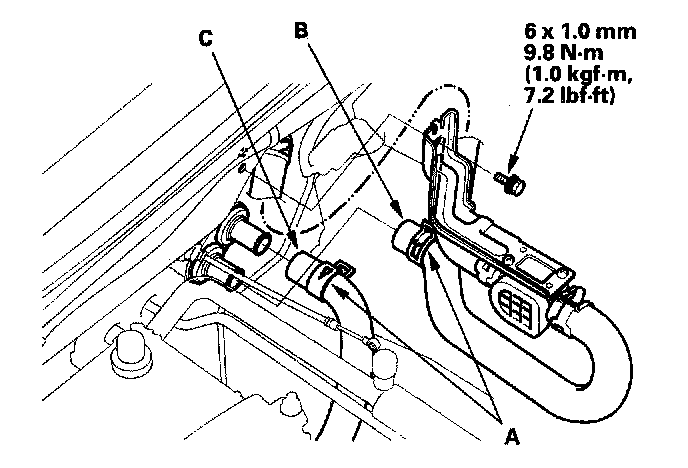 C

B

6 x 1.0 mm
9.8 N·m
(1.0 kgf·m,
7.2 lbf·ft)

A