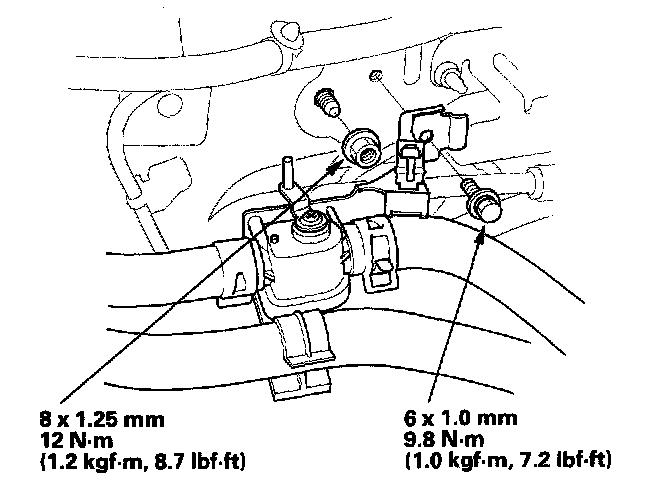 8 x 1.25 mm
12 N·m
(1.2 kgf·m, 8.7 lbf·ft)

6 x 1.0 mm
9.8 N·m
(1.0 kgf·m, 7.2 lbf·ft)