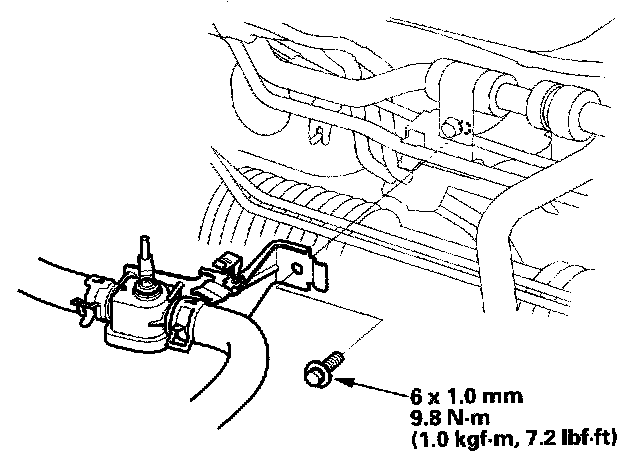 6 x 1.0 mm
9.8 N·m
(1.0 kgf·m, 7.2 lbf·ft)