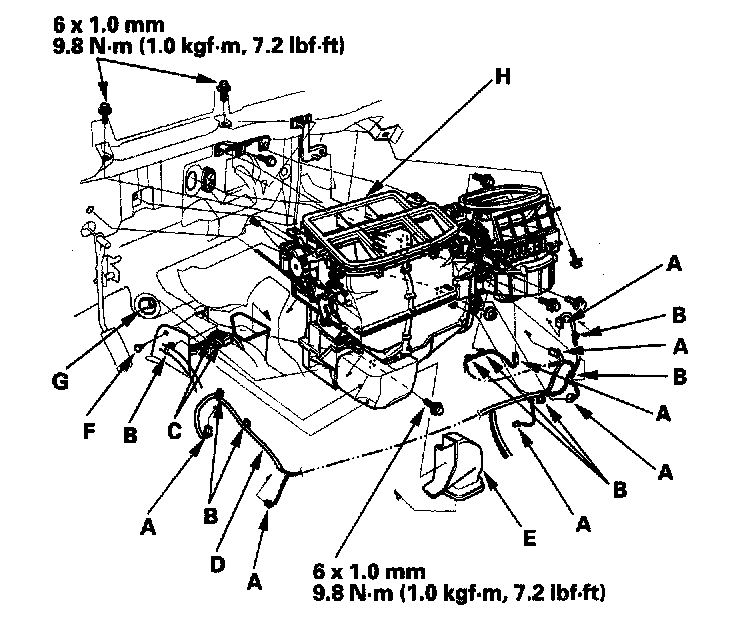 6 x 1.0 mm
9.8 N·m (1.0 kgf·m, 7.2 lbf·ft)

H

A
B
A
B
A
A
B
A
E
G
F
B
C
A
B
D
A

6 x 1.0 mm
9.8 N·m (1.0 kgf·m, 7.2 lbf·ft)