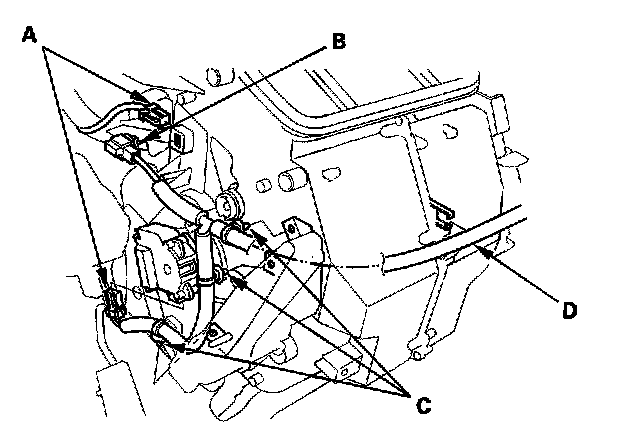 A
B
D
C