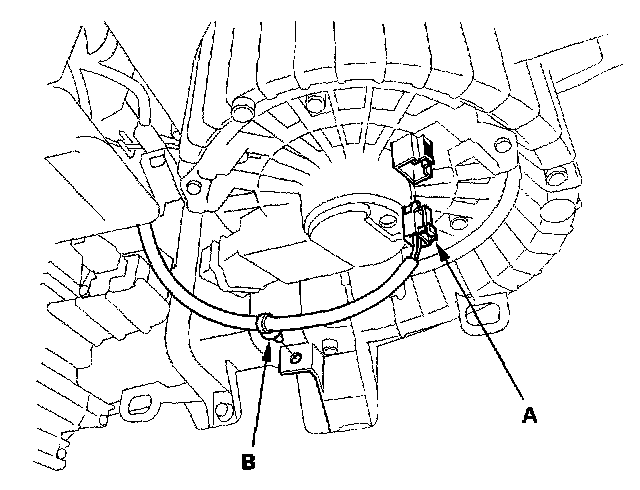 A
B