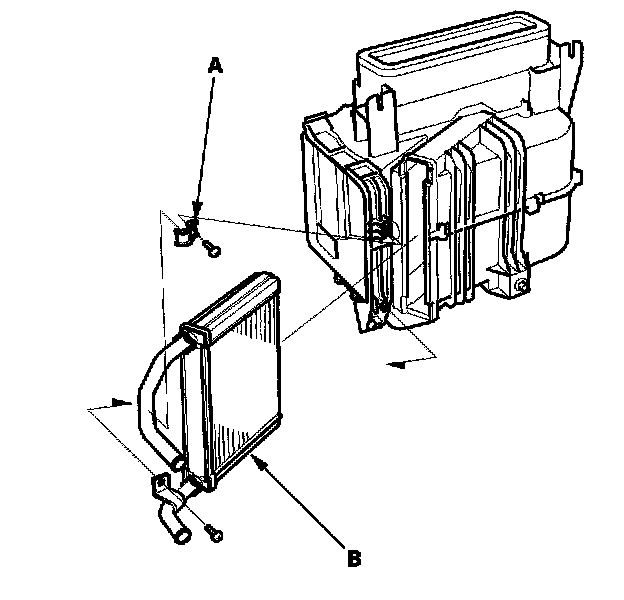 A

B