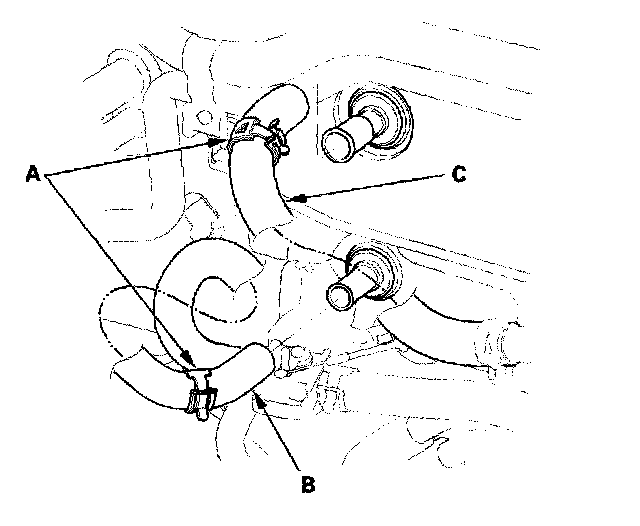 A

C

B