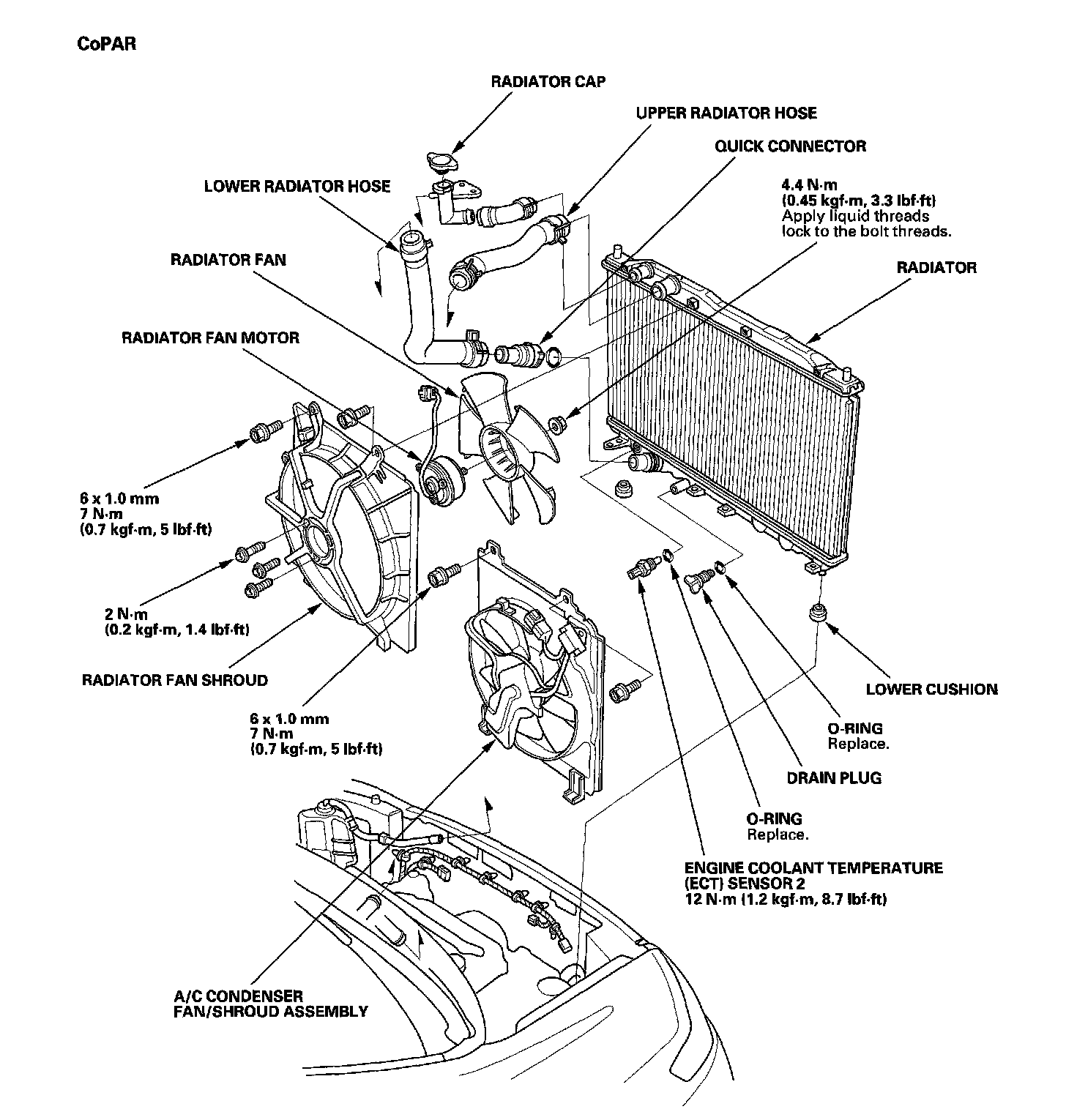 CoPAR

RADIATOR CAP

UPPER RADIATOR HOSE

QUICK CONNECTOR

LOWER RADIATOR HOSE

4.4 N·m
(0.45 kgf·m, 3.3 lbf·ft)
Apply liquid threads lock to the bolt threads.

RADIATOR FAN

RADIATOR

RADIATOR FAN MOTOR

6 x 1.0 mm
7 N·m
(0.7 kgf·m, 5 lbf·ft)

2 N·m
(0.2 kgf·m, 1.4 lbf·ft)

RADIATOR FAN SHROUD

6 x 1.0 mm
7 N·m
(0.7 kgf·m, 5 lbf·ft)

LOWER CUSHION

O-RING
Replace.

DRAIN PLUG

O-RING
Replace.

ENGINE COOLANT TEMPERATURE (ECT) SENSOR 2
12 N·m (1.2 kgf·m, 8.7 lbf·ft)

A/C CONDENSER FAN/SHROUD ASSEMBLY