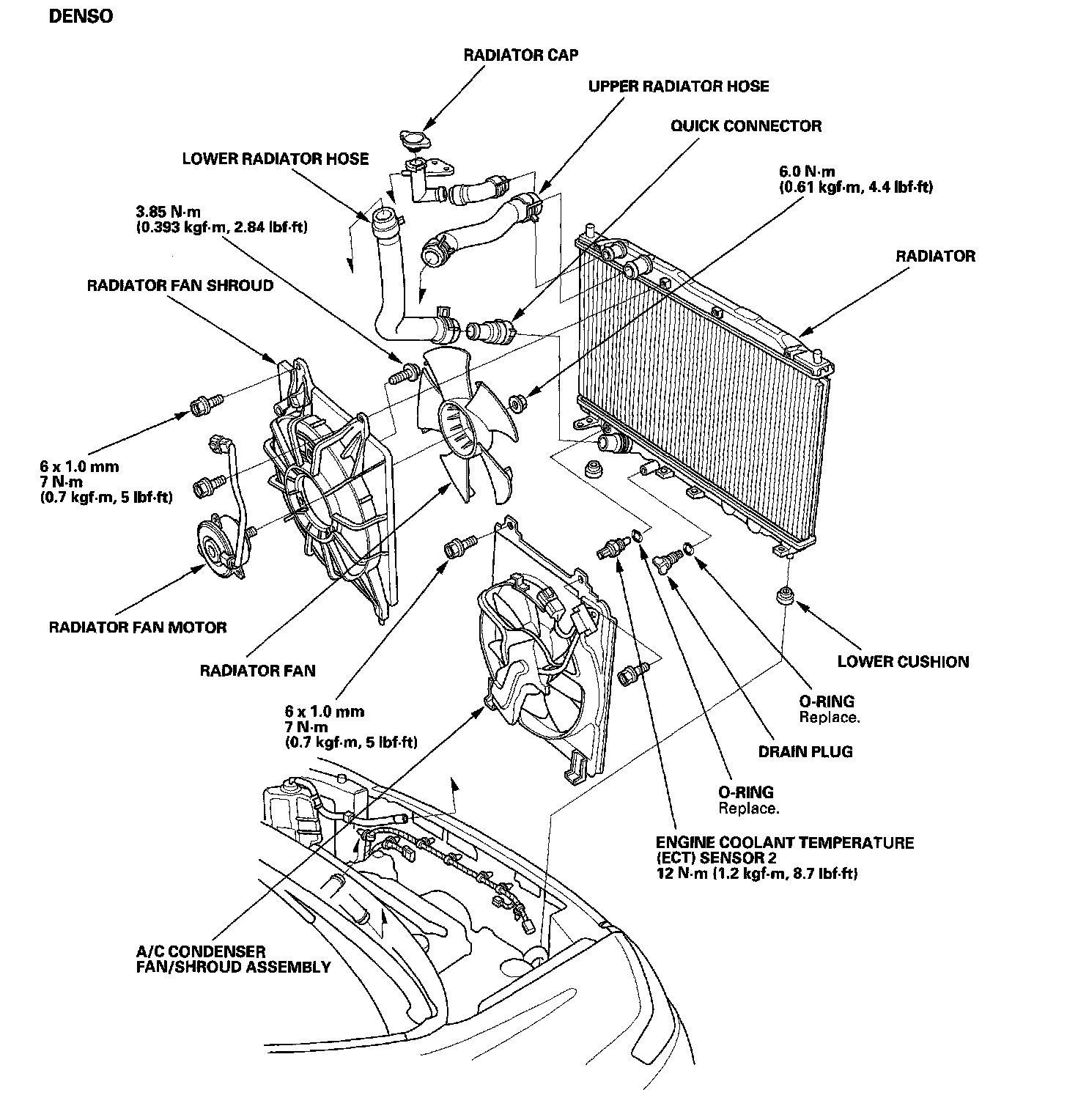 DENSO

RADIATOR CAP

UPPER RADIATOR HOSE

QUICK CONNECTOR

LOWER RADIATOR HOSE

6.0 N·m
(0.61 kgf·m, 4.4 lbf·ft)

3.85 N·m
(0.393 kgf·m, 2.84 lbf·ft)

RADIATOR

RADIATOR FAN SHROUD

6 x 1.0 mm
7 N·m
(0.7 kgf·m, 5 lbf·ft)

RADIATOR FAN MOTOR

RADIATOR FAN

LOWER CUSHION

O-RING
Replace.

6 x 1.0 mm
7 N·m
(0.7 kgf·m, 5 lbf·ft)

DRAIN PLUG

O-RING
Replace.

ENGINE COOLANT TEMPERATURE
(ECT) SENSOR 2
12 N·m (1.2 kgf·m, 8.7 lbf·ft)

A/C CONDENSER
FAN/SHROUD ASSEMBLY