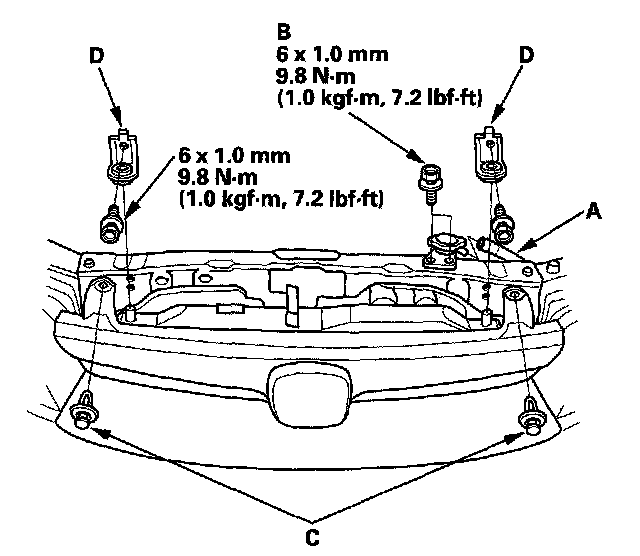 D

B
6 x 1.0 mm
9.8 N·m
(1.0 kgf·m, 7.2 lbf·ft)

D

6 x 1.0 mm
9.8 N·m
(1.0 kgf·m, 7.2 lbf·ft)

A

C